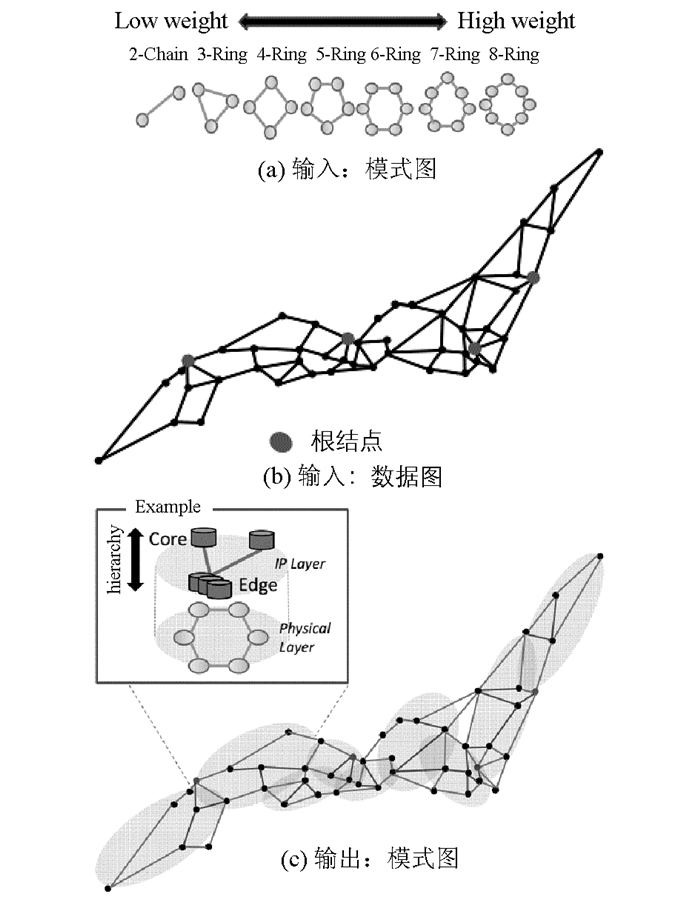 Low weight High weight

2-Chain 3-Ring 4-Ring 5-Ring 6-Ring 7-Ring 8-Ring

(a) 输入：模式图

根结点

(b) 输入：数据图

Example

hierarchy

Core

IP Layer

Edge

Physical Layer

(c) 输出：模式图