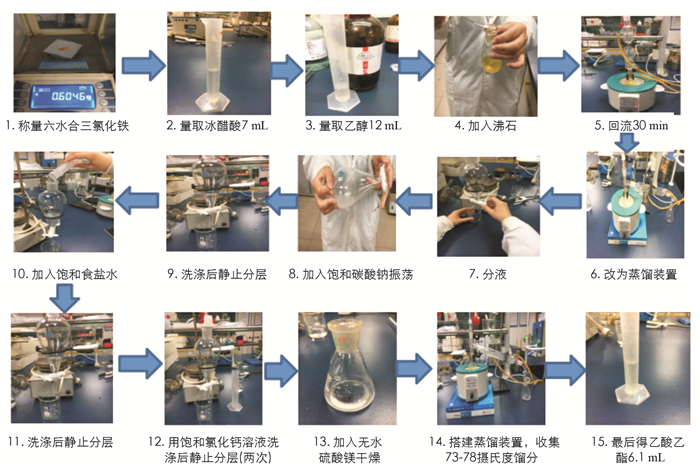 0.6046g

1. 称量六水合三氯化铁

2. 量取冰醋酸7 mL

3. 量取乙醇12 mL

4. 加入沸石

5. 回流30 min

6. 改为蒸馏装置

7. 分液

8. 加入饱和碳酸钠振荡

9. 洗涤后静止分层

10. 加入饱和食盐水

11. 洗涤后静止分层

12. 用饱和氯化钙溶液洗涤后静止分层(两次)

13. 加入无水硫酸镁干燥

14. 搭建蒸馏装置，收集73-78摄氏度馏分

15. 最后得乙酸乙酯6.1 mL