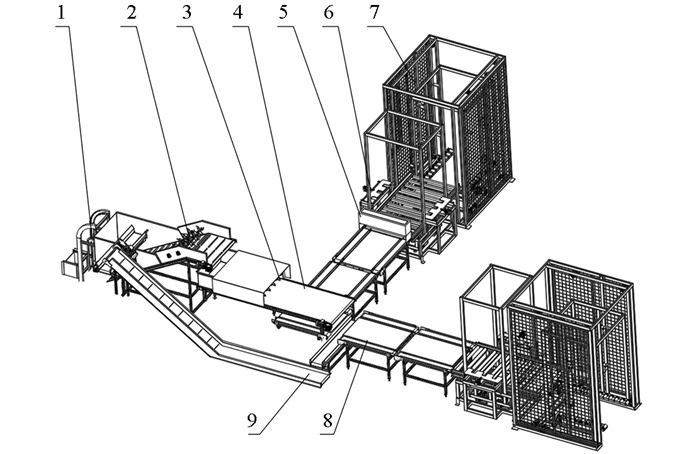 1
2
3
4
5
6
7
9
8