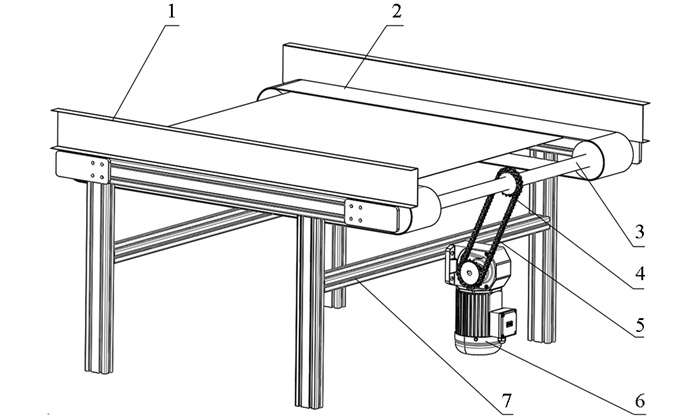 1
2
3
4
5
6
7