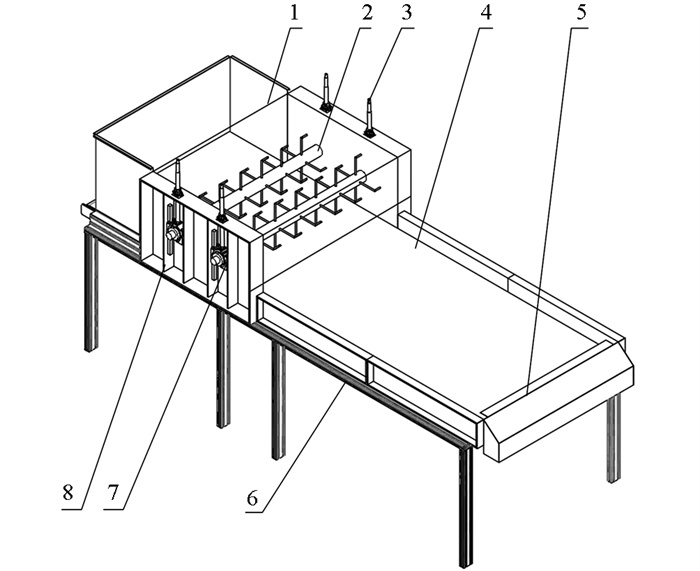 1
2
3
4
5
8
7
6