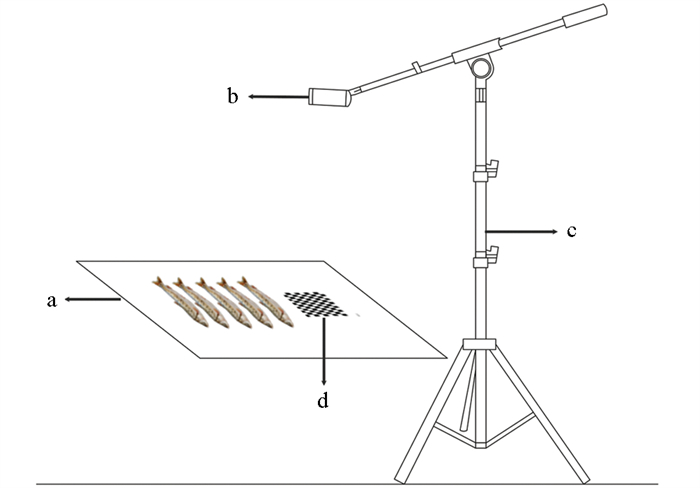 b

c

a

d