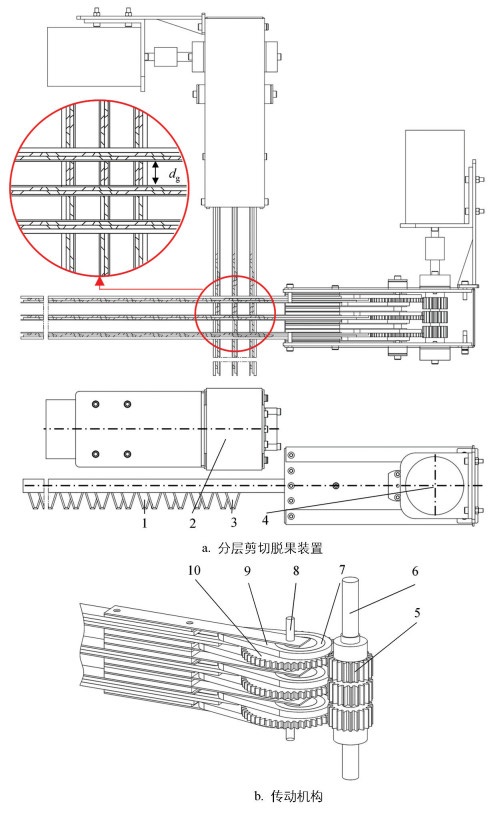 $d_g$

1 2 3 4

a. 分层剪切脱果装置

10 9 8 7 6 5

b. 传动机构